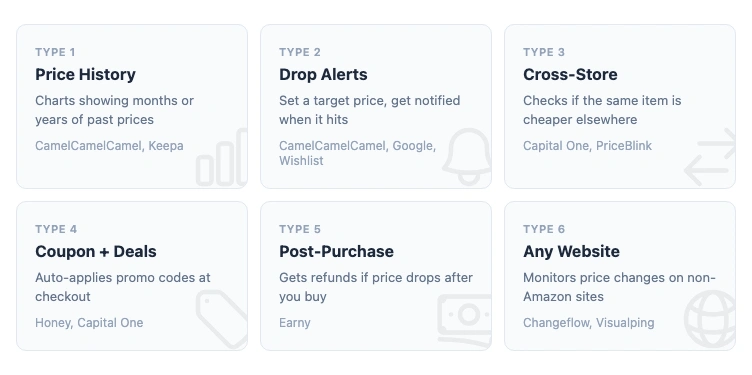 TYPE 1

Price History

Charts showing months or years of past prices

CamelCamelCamel, Keepa

TYPE 2

Drop Alerts

Set a target price, get notified when it hits

CamelCamelCamel, Google, Wishlist

TYPE 3

Cross-Store

Checks if the same item is cheaper elsewhere

Capital One, PriceBlink

TYPE 4

Coupon + Deals

Auto-applies promo codes at checkout

Honey, Capital One

TYPE 5

Post-Purchase

Gets refunds if price drops after you buy

Earny

TYPE 6

Any Website

Monitors price changes on non-Amazon sites

Changeflow, Visualping